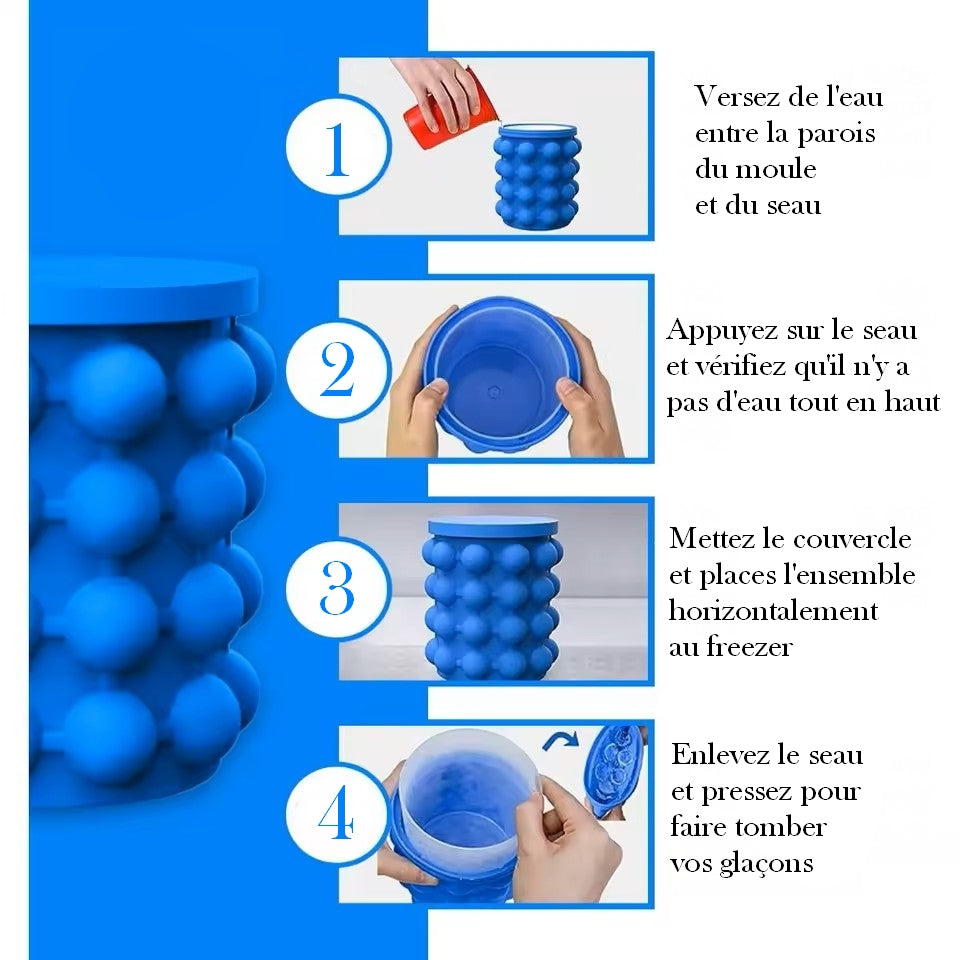 1

Versez de l'eau entre la parois du moule et du seau

2

Appuyez sur le seau et vérifiez qu'il n'y a pas d'eau tout en haut

3

Mettez le couvercle et places l'ensemble horizontalement au freezer

4

Enlevez le seau et pressez pour faire tomber vos glaçons